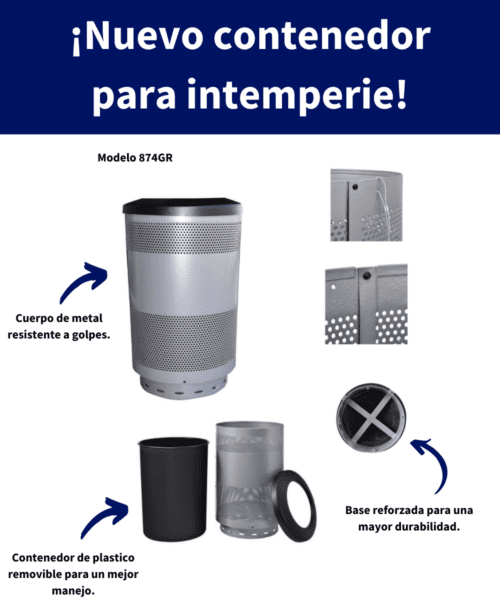 ¡Nuevo contenedor para intemperie!

Modelo 874GR

Cuerpo de metal resistente a golpes.

Base reforzada para una mayor durabilidad.

Contenedor de plastico removible para un mejor manejo.